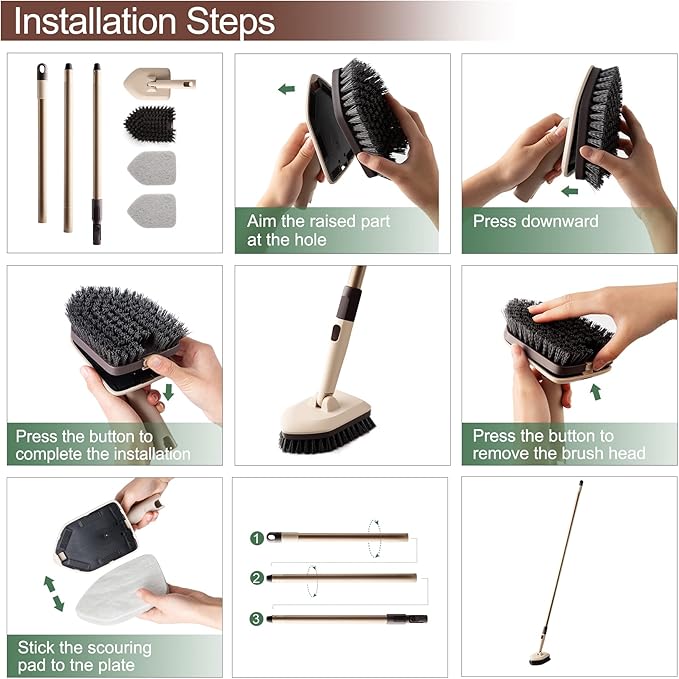 Installation Steps

Aim the raised part at the hole

Press downward

Press the button to complete the installation

Press the button to remove the brush head

Stick the scouring pad to tne plate

1

2

3