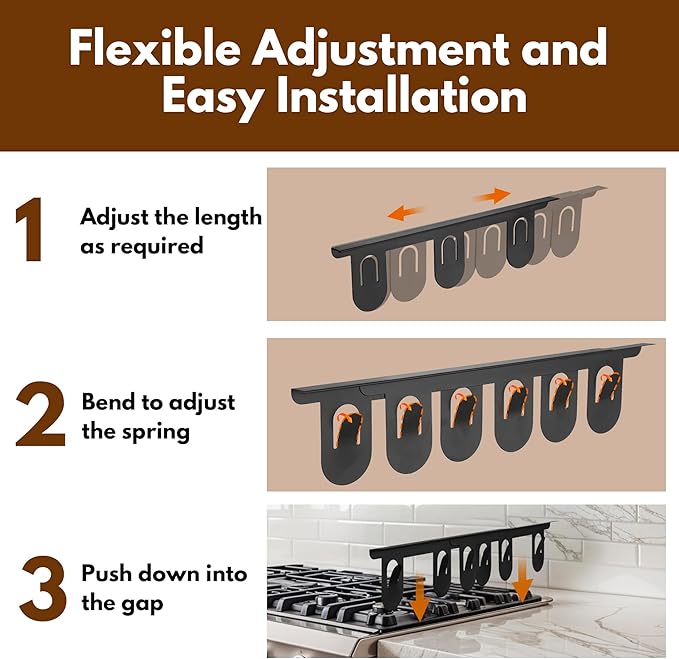 Flexible Adjustment and Easy Installation

1 Adjust the length as required

2 Bend to adjust the spring

3 Push down into the gap