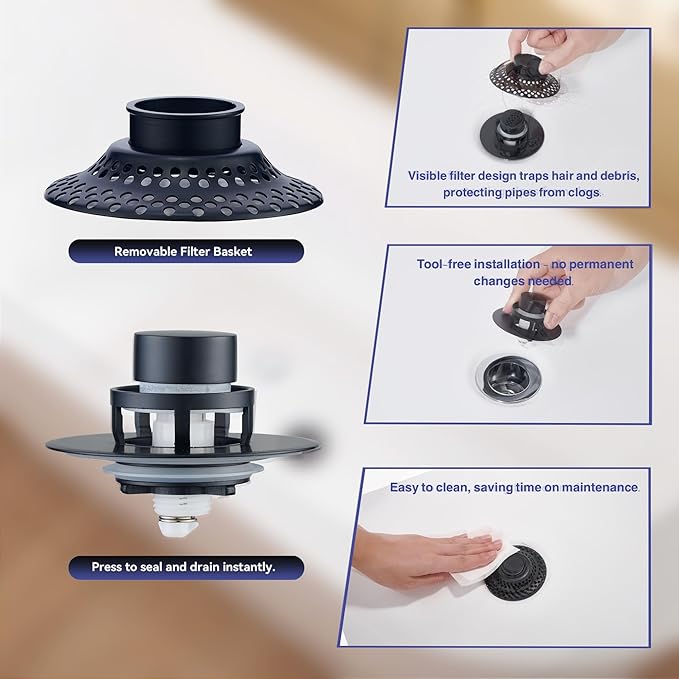 Removable Filter Basket

Press to seal and drain instantly.

Visible filter design traps hair and debris, protecting pipes from clogs.

Tool-free installation - no permanent changes needed.

Easy to clean, saving time on maintenance.