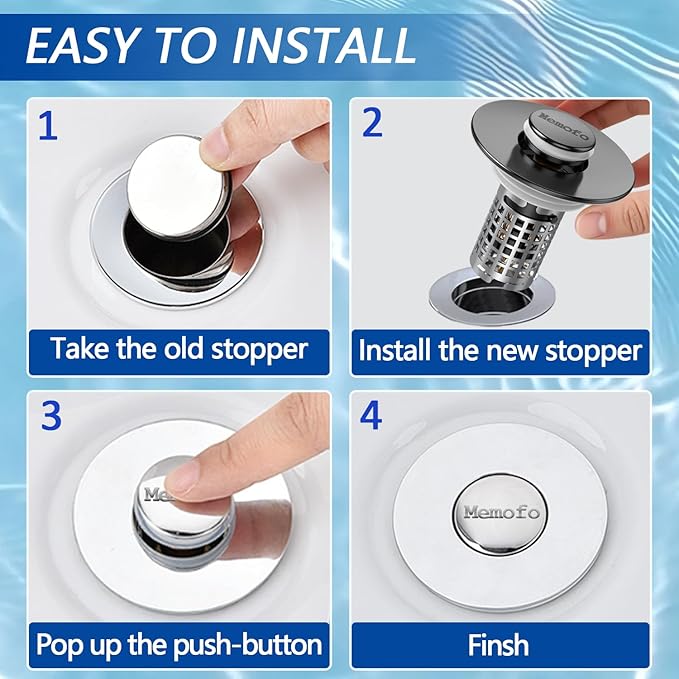 EASY TO INSTALL

1

Take the old stopper

2

Memofo

Install the new stopper

3

Me

Pop up the push-button

4

Memofo

Finsh