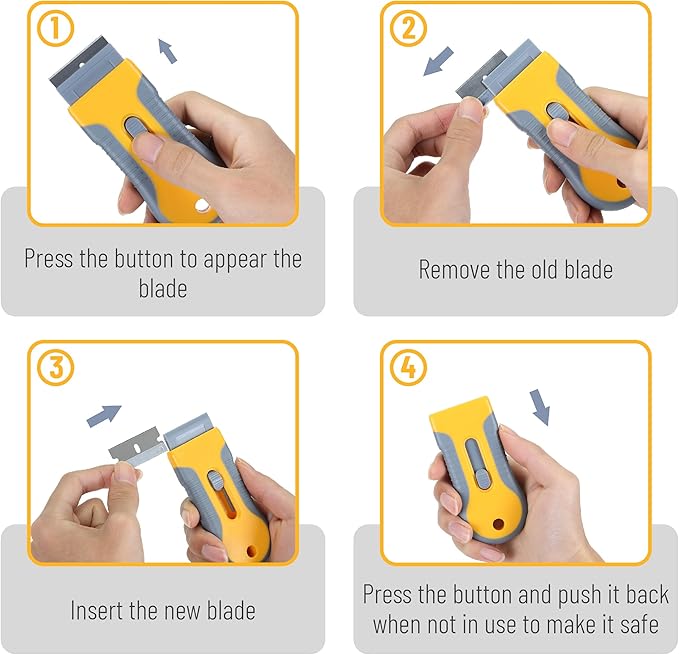 1

Press the button to appear the blade

2

Remove the old blade

3

Insert the new blade

4

Press the button and push it back when not in use to make it safe