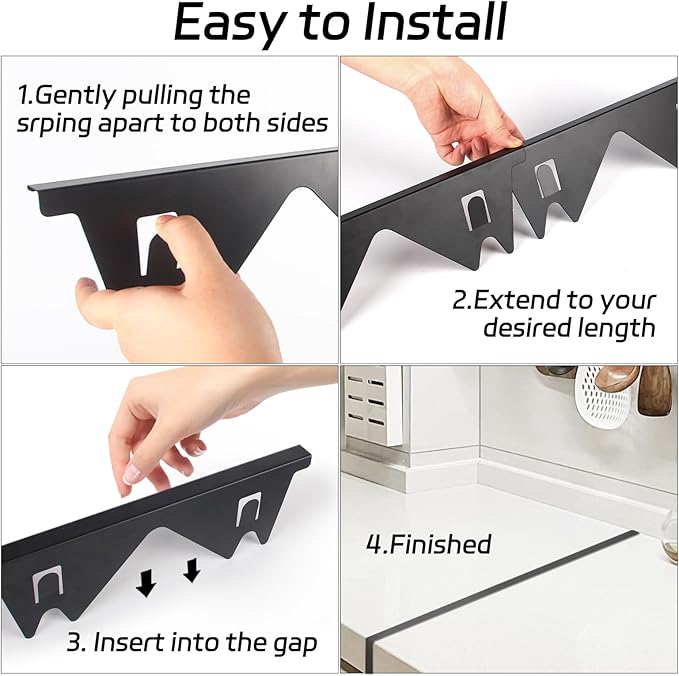 Easy to Install

1.Gently pulling the srping apart to both sides

2.Extend to your desired length

3. Insert into the gap

4.Finished