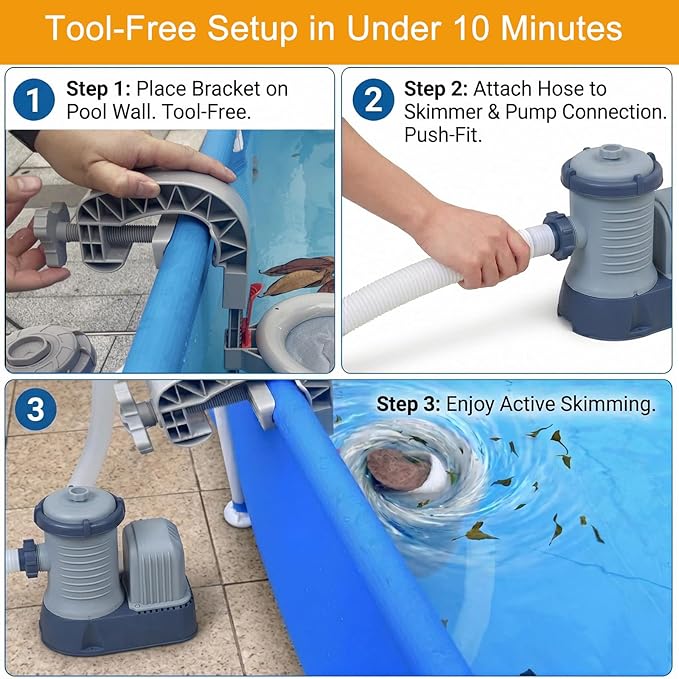 Tool-Free Setup in Under 10 Minutes

1 Step 1: Place Bracket on Pool Wall. Tool-Free.

2 Step 2: Attach Hose to Skimmer & Pump Connection. Push-Fit.

3 Step 3: Enjoy Active Skimming.