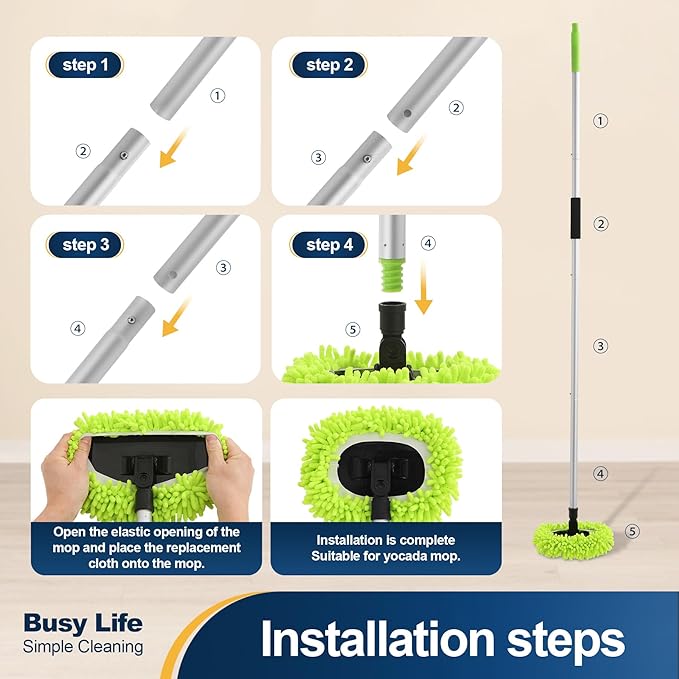 step 1
①
②

step 2
②
③

step 3
③
④

step 4
④
⑤

Open the elastic opening of the mop and place the replacement cloth onto the mop.

Installation is complete
Suitable for yocada mop.

①
②
③
④
⑤

Busy Life
Simple Cleaning

Installation steps