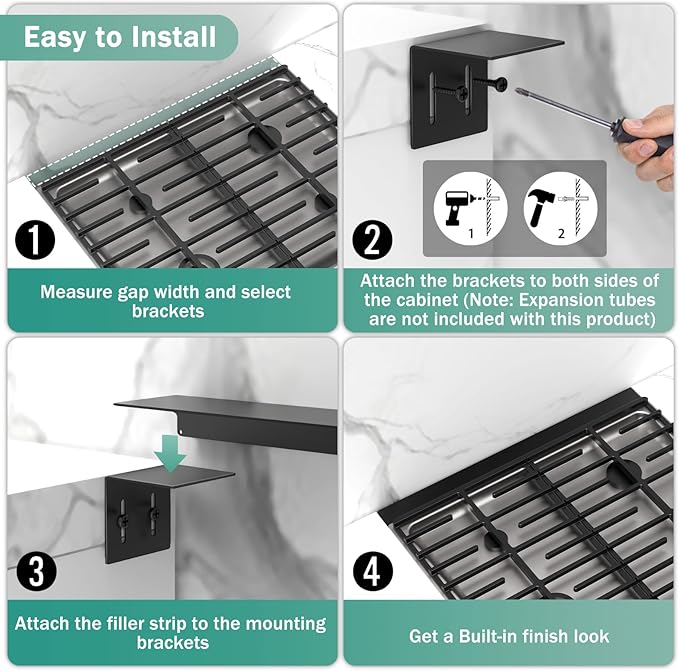 Easy to Install

1

Measure gap width and select brackets

1 2

2

Attach the brackets to both sides of the cabinet (Note: Expansion tubes are not included with this product)

3

Attach the filler strip to the mounting brackets

4

Get a Built-in finish look