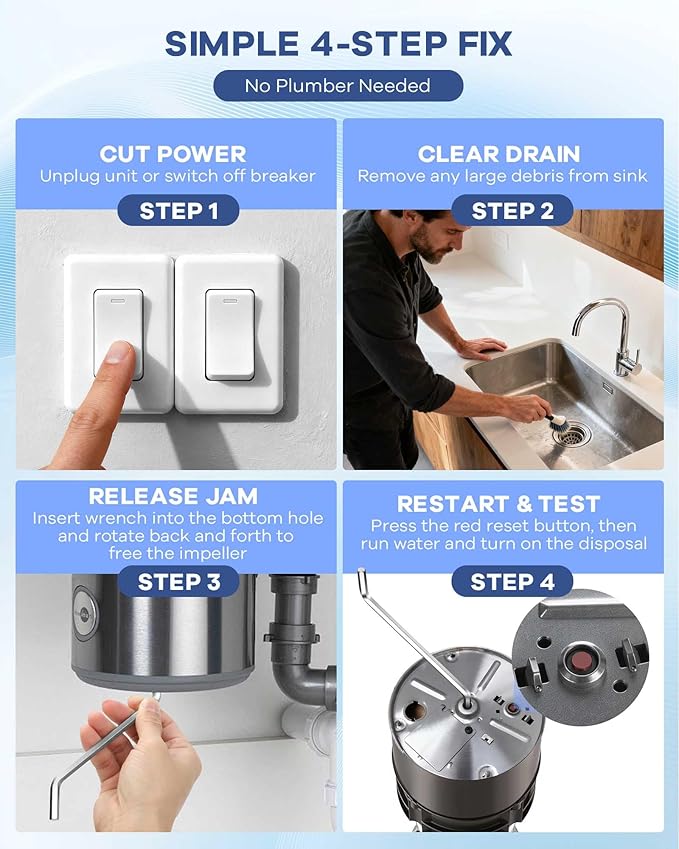 SIMPLE 4-STEP FIX

No Plumber Needed

CUT POWER
Unplug unit or switch off breaker
STEP 1

CLEAR DRAIN
Remove any large debris from sink
STEP 2

RELEASE JAM
Insert wrench into the bottom hole and rotate back and forth to free the impeller
STEP 3

RESTART & TEST
Press the red reset button, then run water and turn on the disposal
STEP 4