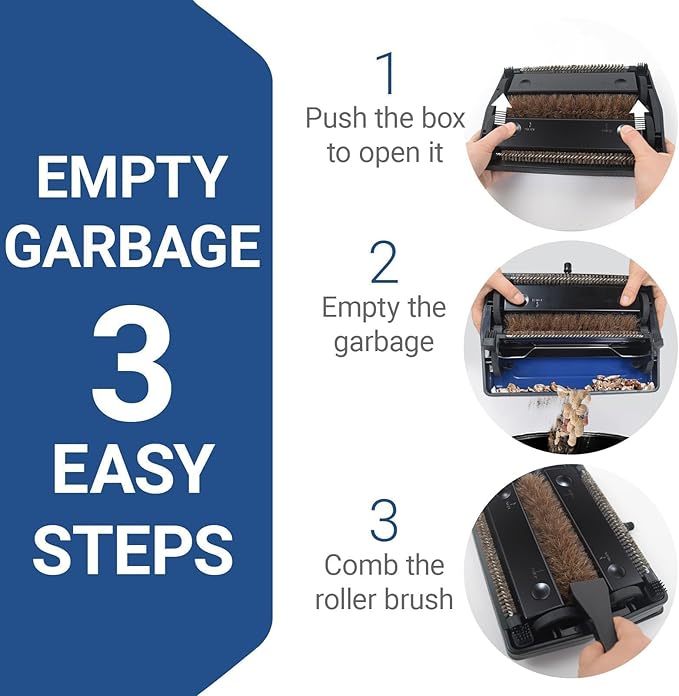 EMPTY GARBAGE
3
EASY STEPS

1
Push the box to open it

2
Empty the garbage

3
Comb the roller brush