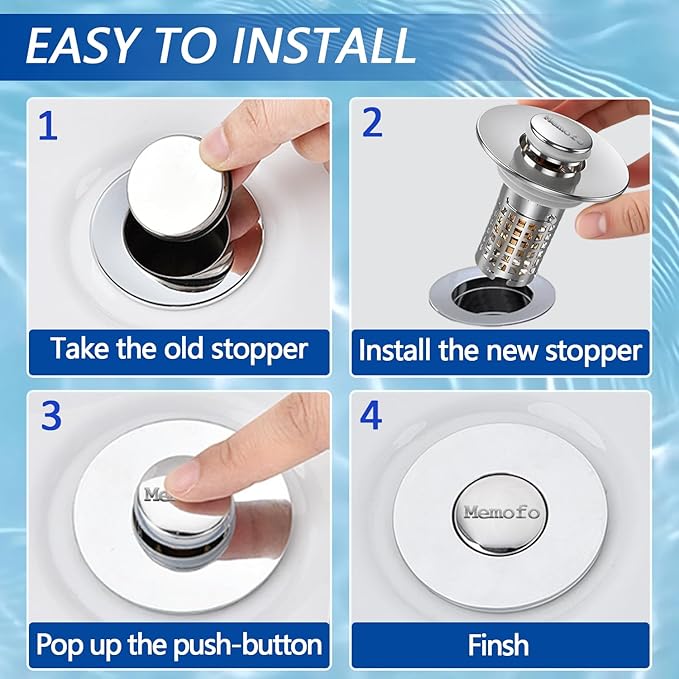 EASY TO INSTALL

1

Take the old stopper

2

Memofo

Install the new stopper

3

Me

Pop up the push-button

4

Memofo

Finsh