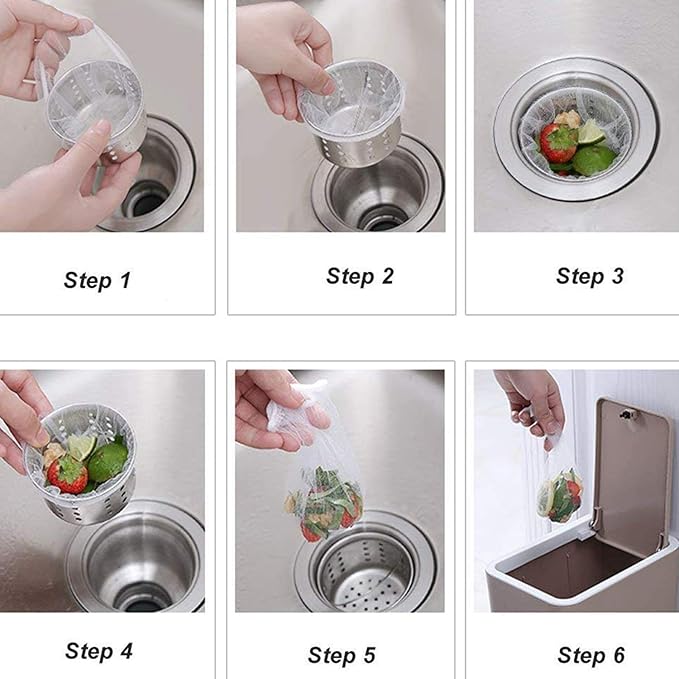 Step 1

Step 2

Step 3

Step 4

Step 5

Step 6