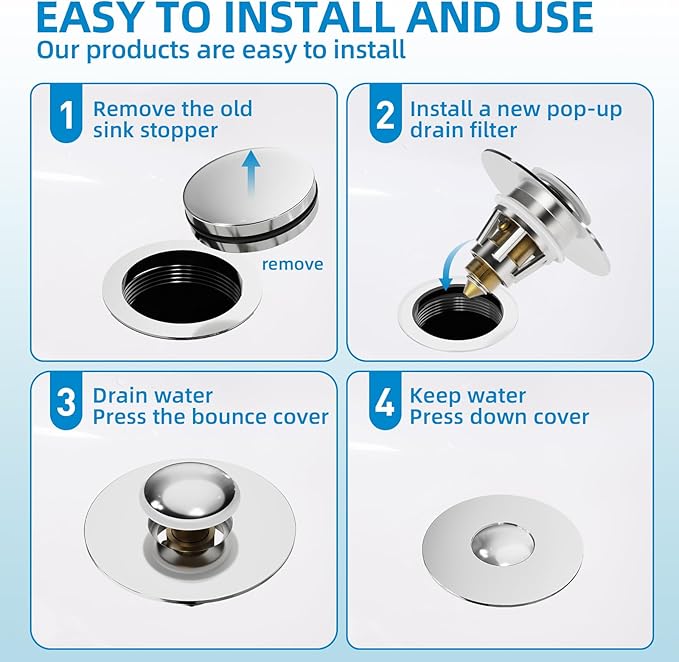 EASY TO INSTALL AND USE
Our products are easy to install

1 Remove the old sink stopper

remove

2 Install a new pop-up drain filter

3 Drain water
Press the bounce cover

4 Keep water
Press down cover