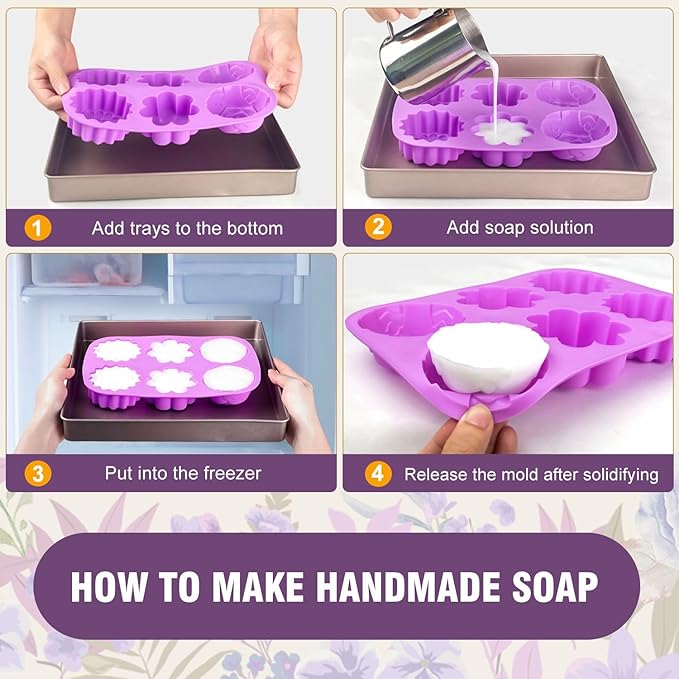 1 Add trays to the bottom

2 Add soap solution

3 Put into the freezer

4 Release the mold after solidifying

HOW TO MAKE HANDMADE SOAP