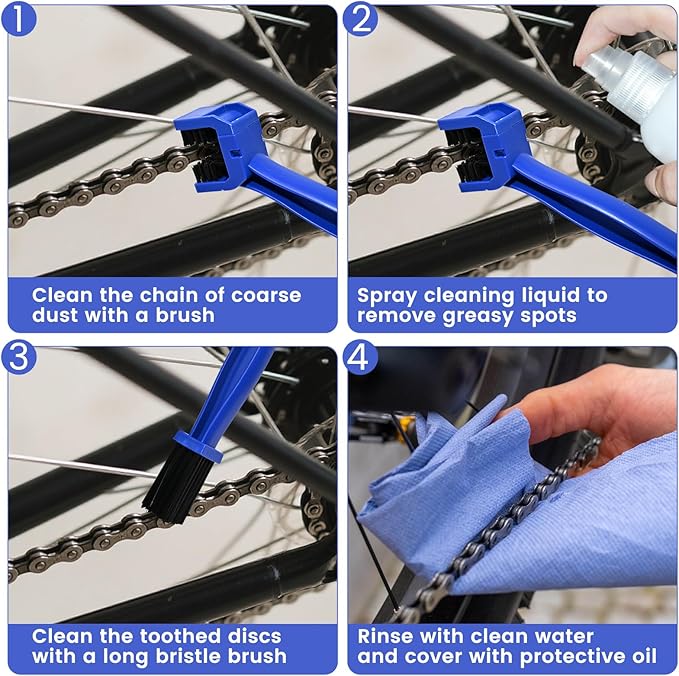 1

Clean the chain of coarse dust with a brush

2

Spray cleaning liquid to remove greasy spots

3

Clean the toothed discs with a long bristle brush

4

Rinse with clean water and cover with protective oil