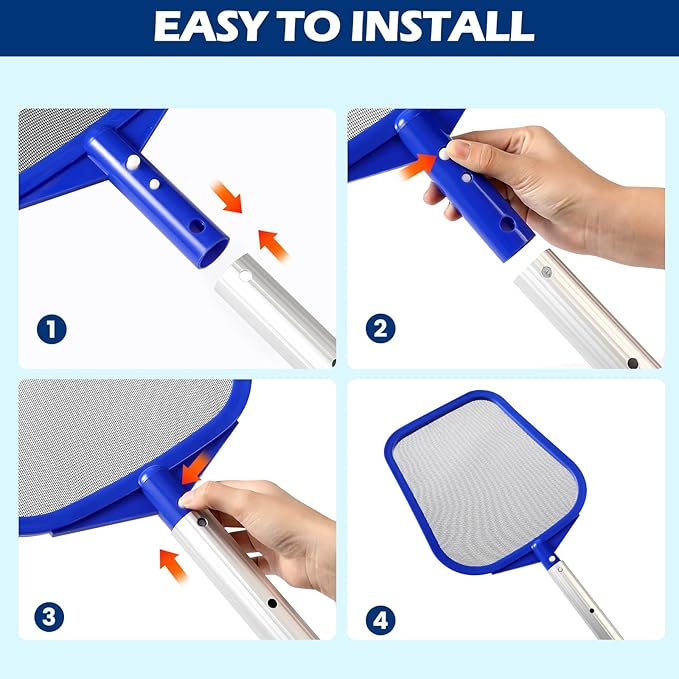 EASY TO INSTALL

1

2

3

4