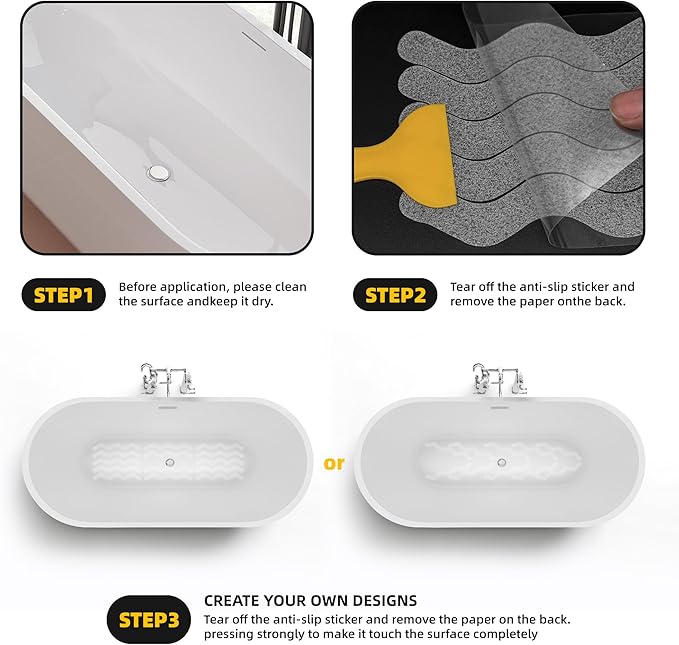 STEP1 Before application, please clean the surface andkeep it dry.

STEP2 Tear off the anti-slip sticker and remove the paper onthe back.

or

STEP3 CREATE YOUR OWN DESIGNS

Tear off the anti-slip sticker and remove the paper on the back. pressing strongly to make it touch the surface completely