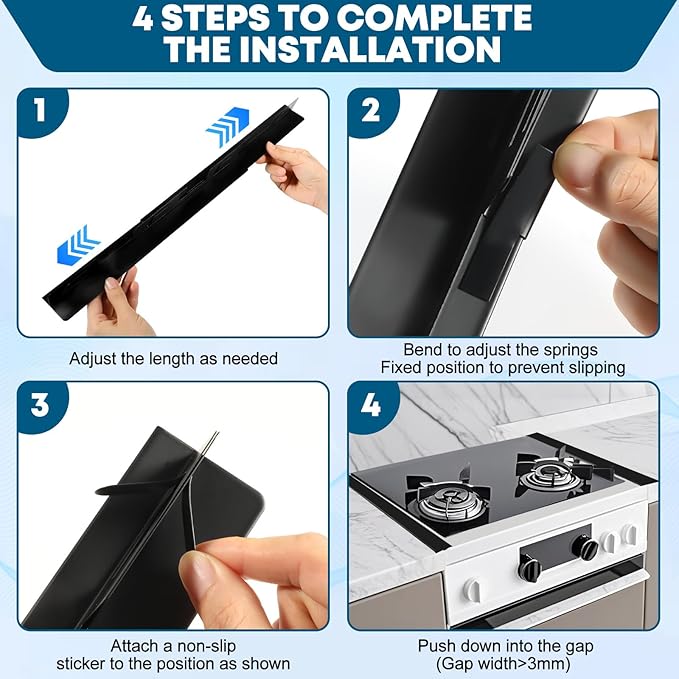 4 STEPS TO COMPLETE THE INSTALLATION

1

Adjust the length as needed

2

Bend to adjust the springs
Fixed position to prevent slipping

3

Attach a non-slip sticker to the position as shown

4

Push down into the gap
(Gap width>3mm)