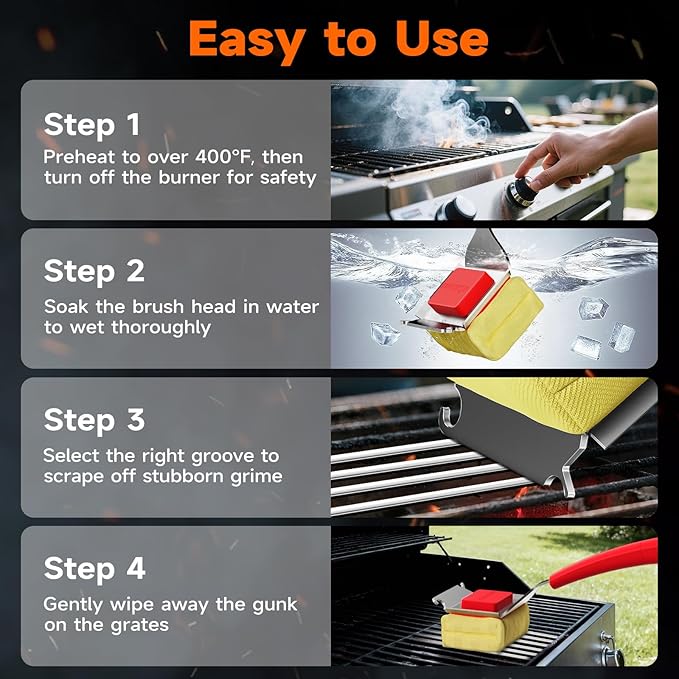 Easy to Use

Step 1
Preheat to over 400°F, then turn off the burner for safety

Step 2
Soak the brush head in water to wet thoroughly

Step 3
Select the right groove to scrape off stubborn grime

Step 4
Gently wipe away the gunk on the grates