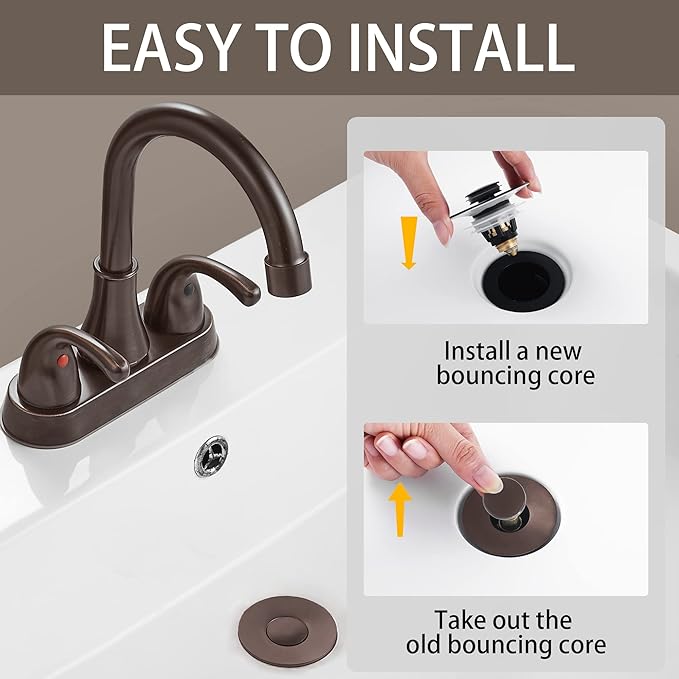 EASY TO INSTALL

Install a new bouncing core

Take out the old bouncing core