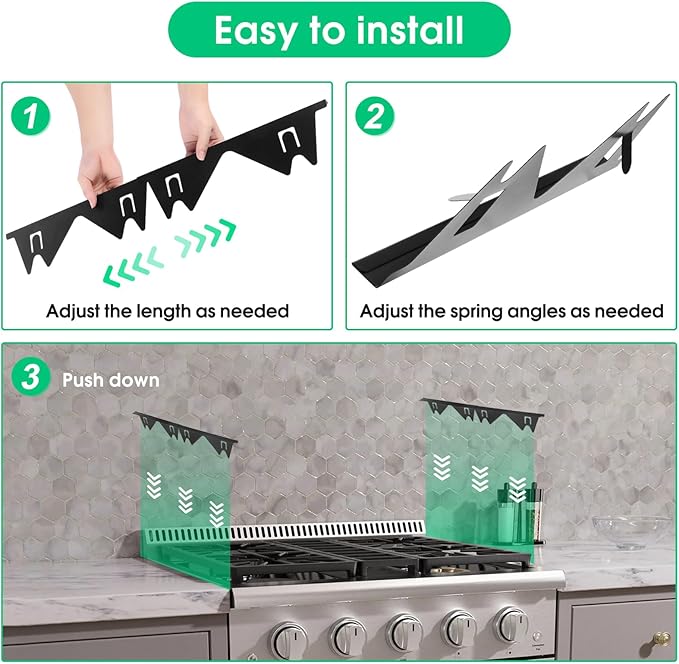 Easy to install

1

Adjust the length as needed

2

Adjust the spring angles as needed

3 Push down