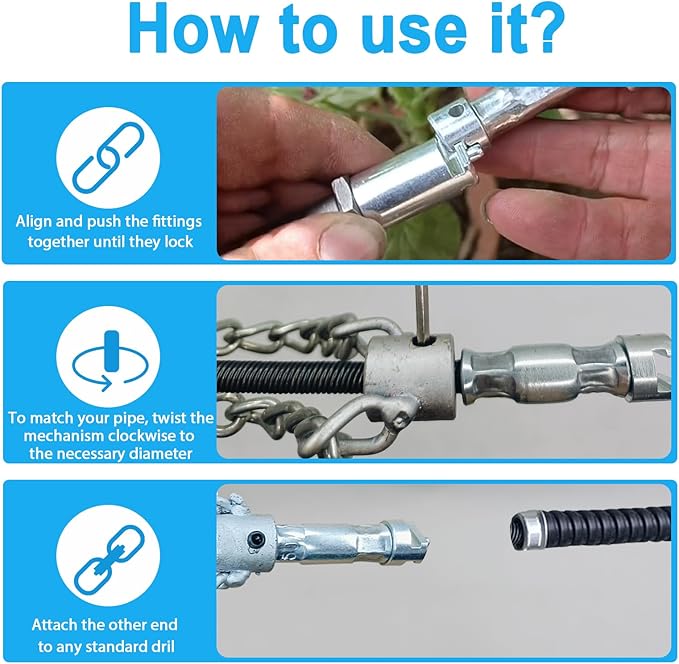 How to use it?

Align and push the fittings together until they lock

To match your pipe, twist the mechanism clockwise to the necessary diameter

Attach the other end to any standard dril