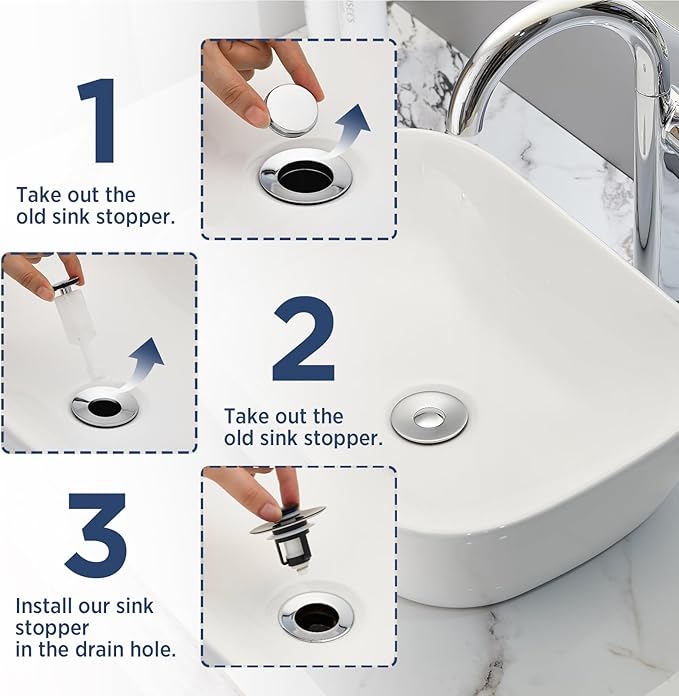 1

Take out the old sink stopper.

2

Take out the old sink stopper.

3

Install our sink stopper in the drain hole.