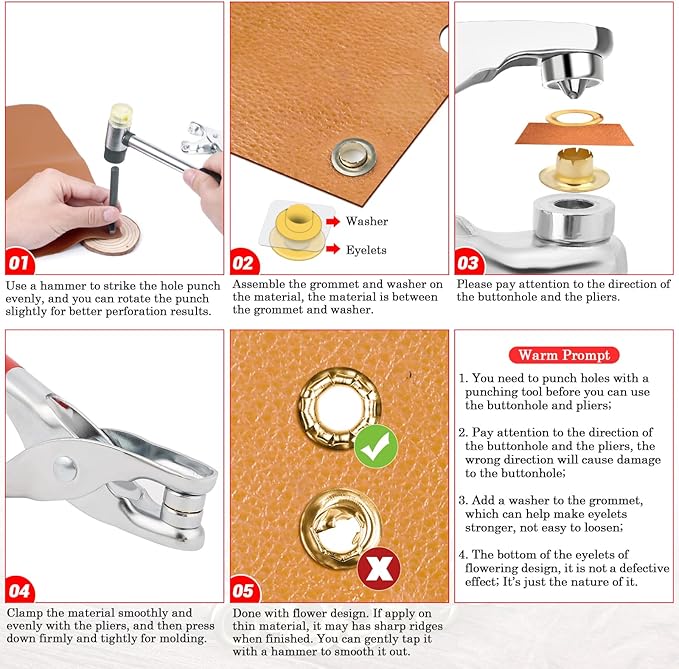 01

Use a hammer to strike the hole punch evenly, and you can rotate the punch slightly for better perforation results.

Washer

Eyelets

02

Assemble the grommet and washer on the material, the material is between the grommet and washer.

03

Please pay attention to the direction of the buttonhole and the pliers.

04

Clamp the material smoothly and evenly with the pliers, and then press down firmly and tightly for molding.

05

Done with flower design. If apply on thin material, it may has sharp ridges when finished. You can gently tap it with a hammer to smooth it out.

Warm Prompt

1. You need to punch holes with a punching tool before you can use the buttonhole and pliers;

2. Pay attention to the direction of the buttonhole and the pliers, the wrong direction will cause damage to the buttonhole;

3. Add a washer to the grommet, which can help make eyelets stronger, not easy to loosen;

4. The bottom of the eyelets of flowering design, it is not a defective effect; It's just the nature of it.