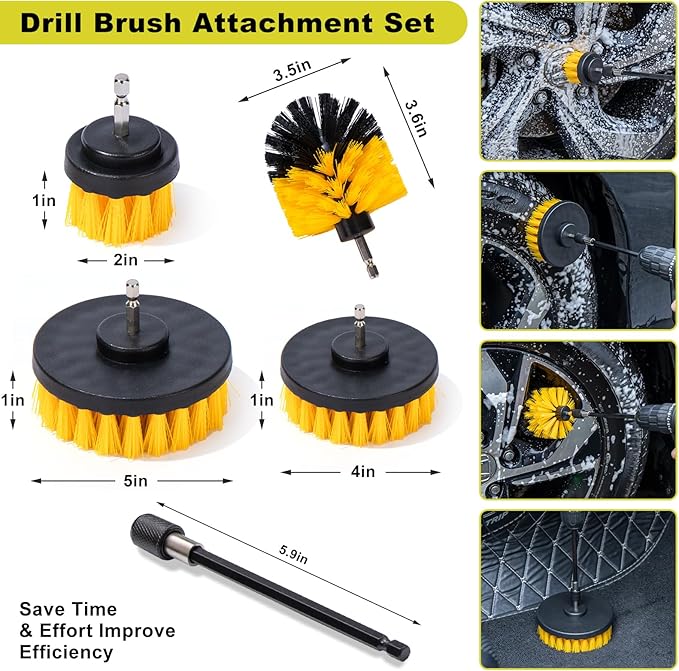 Drill Brush Attachment Set

3.5in

3.6in

1in

2in

1in

5in

1in

4in

5.9in

Save Time & Effort Improve Efficiency