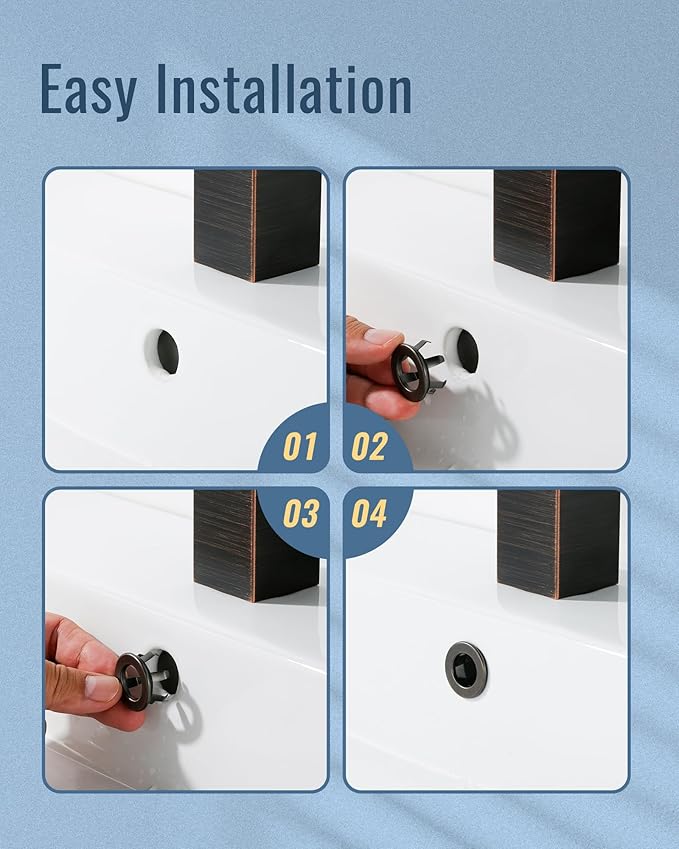 Easy Installation

01

02

03

04