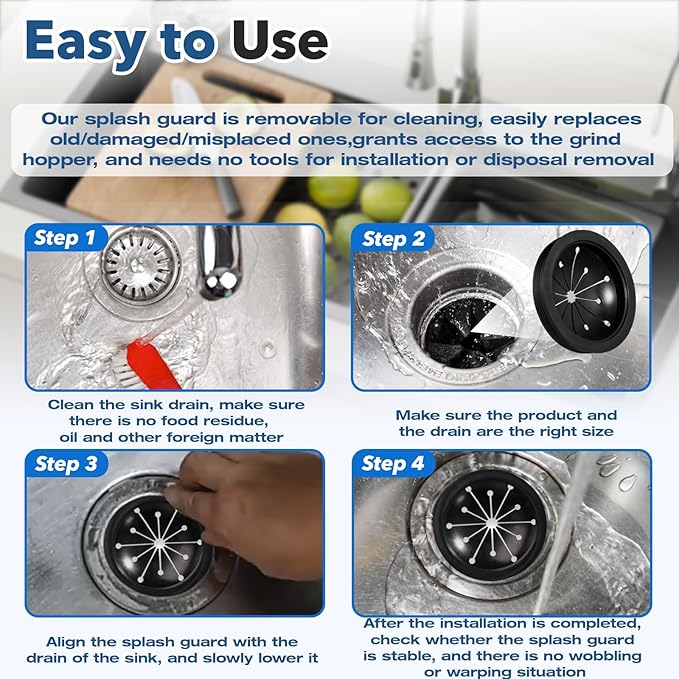 Easy to Use

Our splash guard is removable for cleaning, easily replaces old/damaged/misplaced ones,grants access to the grind hopper, and needs no tools for installation or disposal removal

Step 1

Clean the sink drain, make sure there is no food residue, oil and other foreign matter

Step 2

Make sure the product and the drain are the right size

Step 3

Align the splash guard with the drain of the sink, and slowly lower it

Step 4

After the installation is completed, check whether the splash guard is stable, and there is no wobbling or warping situation