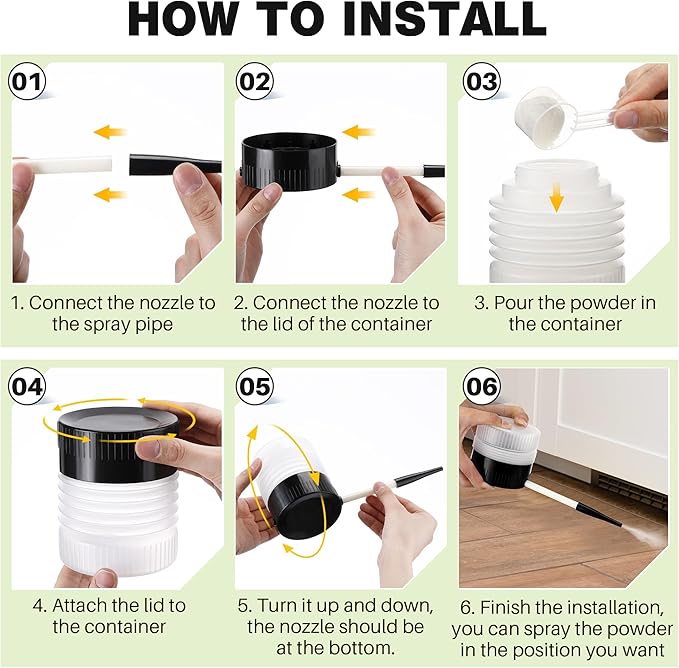 HOW TO INSTALL

01

1. Connect the nozzle to the spray pipe

02

2. Connect the nozzle to the lid of the container

03

3. Pour the powder in the container

04

4. Attach the lid to the container

05

5. Turn it up and down, the nozzle should be at the bottom.

06

6. Finish the installation, you can spray the powder in the position you want