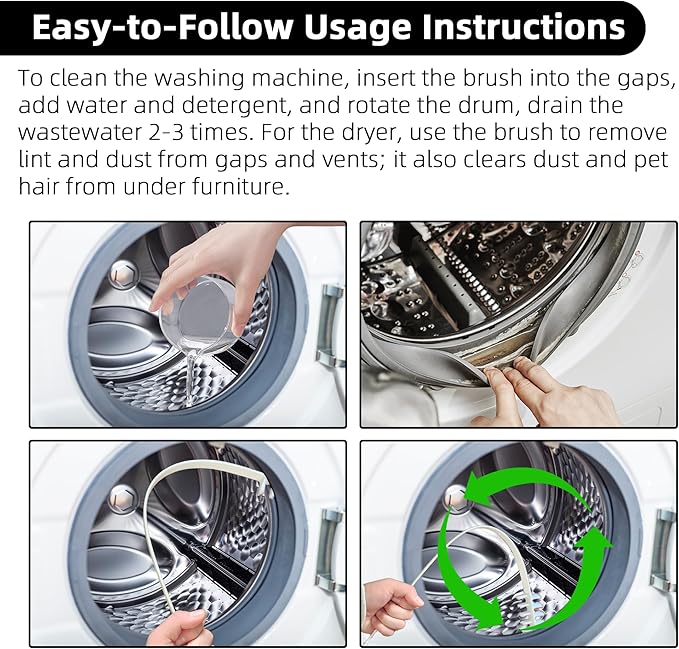 Easy-to-Follow Usage Instructions

To clean the washing machine, insert the brush into the gaps, add water and detergent, and rotate the drum, drain the wastewater 2-3 times. For the dryer, use the brush to remove lint and dust from gaps and vents; it also clears dust and pet hair from under furniture.