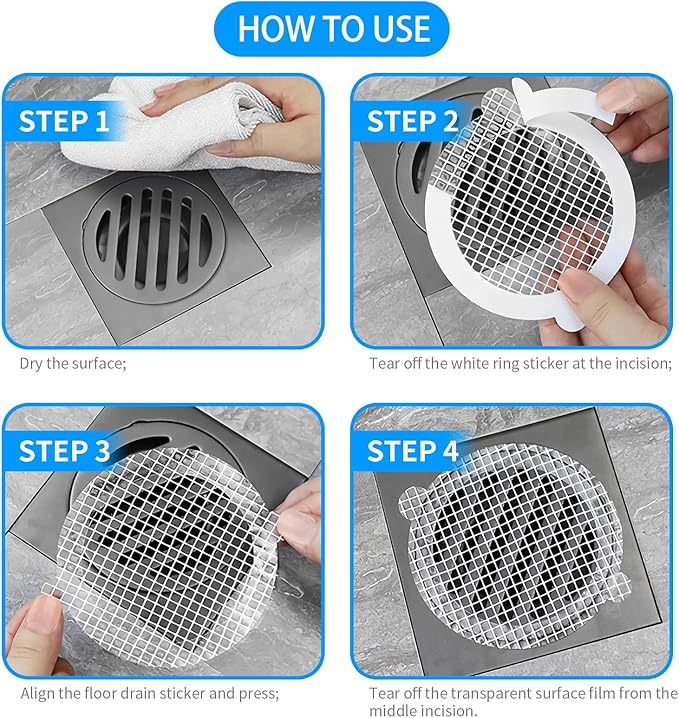 HOW TO USE

STEP 1

Dry the surface;

STEP 2

Tear off the white ring sticker at the incision;

STEP 3

Align the floor drain sticker and press;

STEP 4

Tear off the transparent surface film from the middle incision.