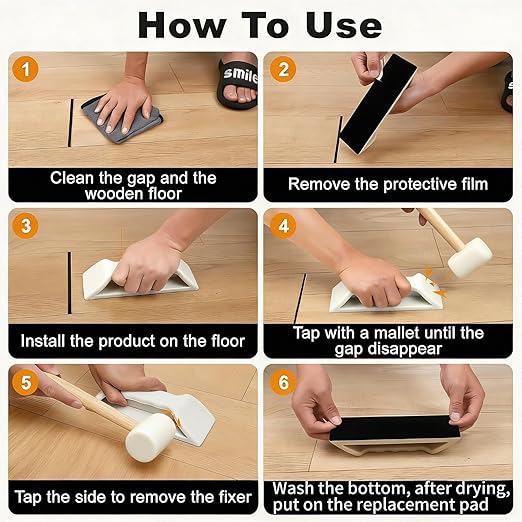 How To Use

1
smile
Clean the gap and the wooden floor

2
Remove the protective film

3
Install the product on the floor

4
Tap with a mallet until the gap disappear

5
Tap the side to remove the fixer

6
Wash the bottom, after drying, put on the replacement pad