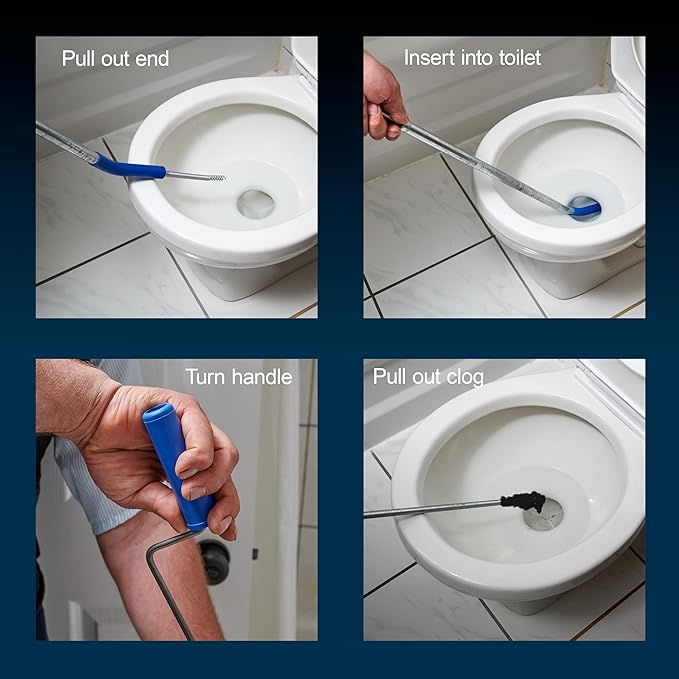 Pull out end

Insert into toilet

Turn handle

Pull out clog