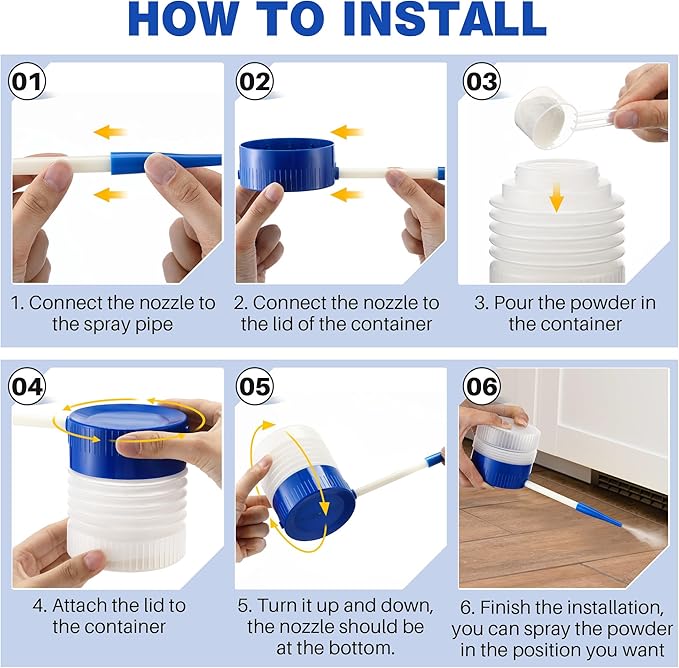 HOW TO INSTALL

01

1. Connect the nozzle to the spray pipe

02

2. Connect the nozzle to the lid of the container

03

3. Pour the powder in the container

04

4. Attach the lid to the container

05

5. Turn it up and down, the nozzle should be at the bottom.

06

6. Finish the installation, you can spray the powder in the position you want