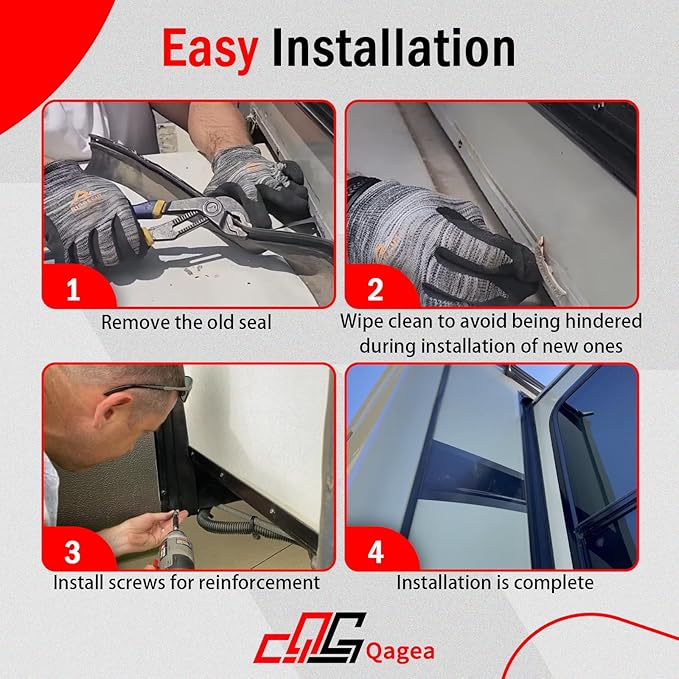 Easy Installation

1
Remove the old seal

2
Wipe clean to avoid being hindered during installation of new ones

3
Install screws for reinforcement

4
Installation is complete

Qagea