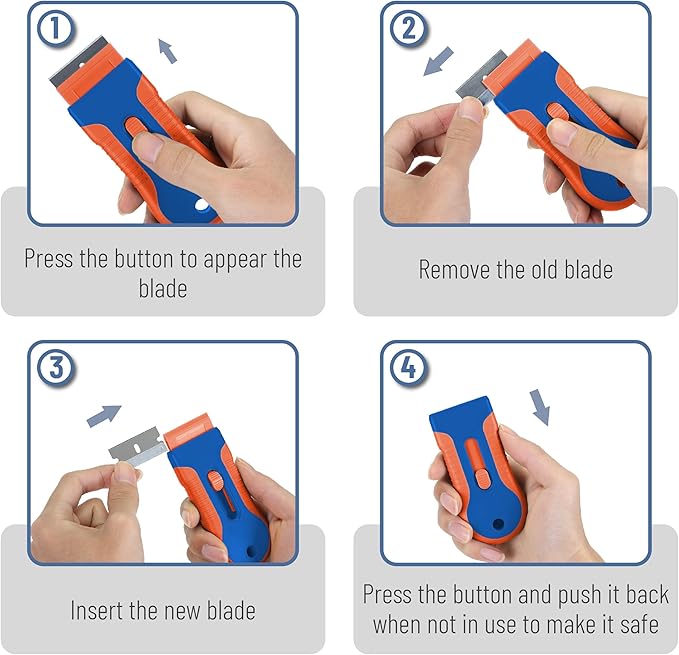 1

Press the button to appear the blade

2

Remove the old blade

3

Insert the new blade

4

Press the button and push it back when not in use to make it safe