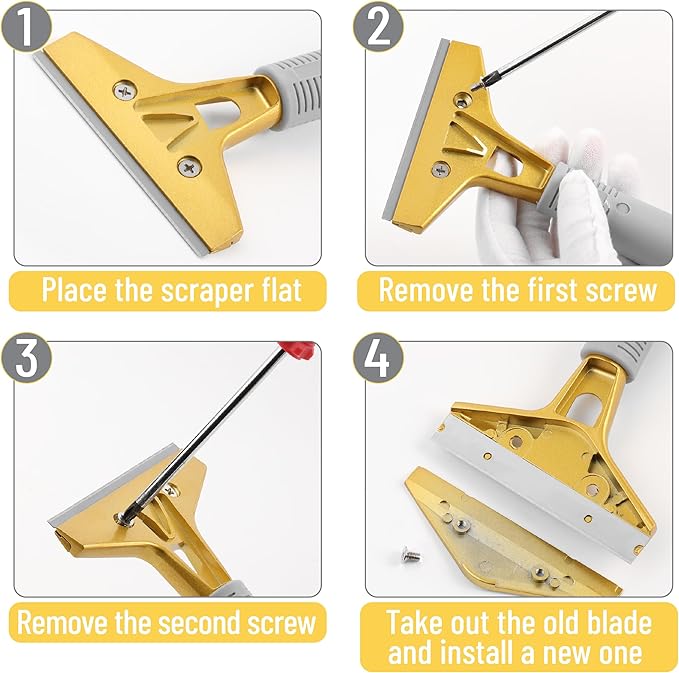 1

Place the scraper flat

2

Remove the first screw

3

Remove the second screw

4

Take out the old blade and install a new one