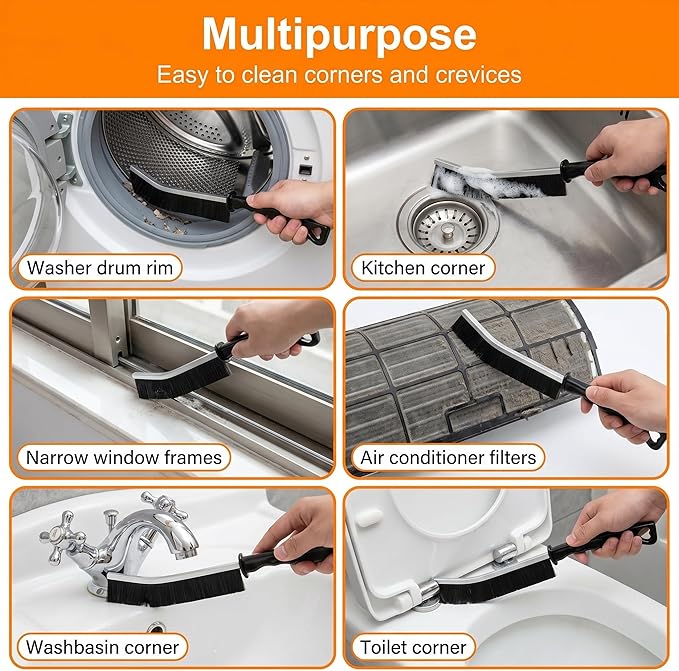 Multipurpose

Easy to clean corners and crevices

Washer drum rim

Kitchen corner

Narrow window frames

Air conditioner filters

Washbasin corner

Toilet corner