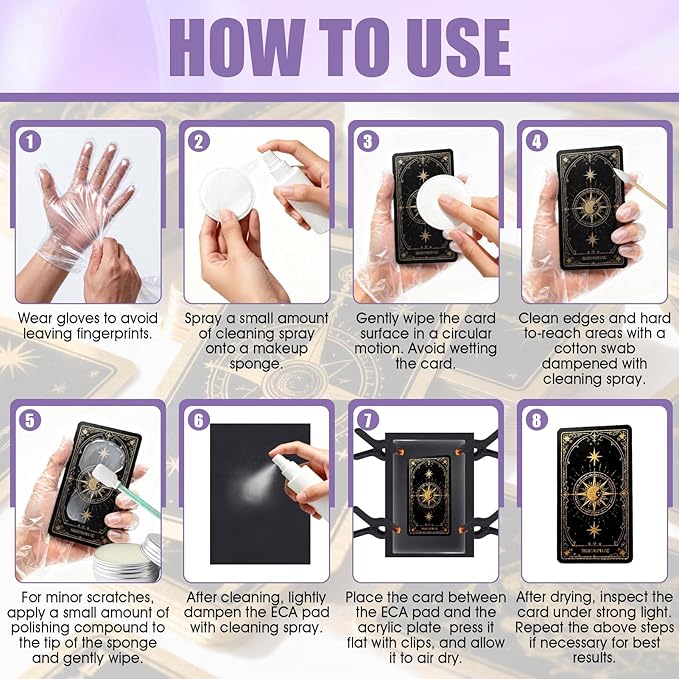 HOW TO USE

1

Wear gloves to avoid leaving fingerprints.

2

Spray a small amount of cleaning spray onto a makeup sponge.

3

Gently wipe the card surface in a circular motion. Avoid wetting the card.

4

Clean edges and hard to-reach areas with a cotton swab dampened with cleaning spray.

5

For minor scratches, apply a small amount of polishing compound to the tip of the sponge and gently wipe.

6

After cleaning, lightly dampen the ECA pad with cleaning spray.

7

Place the card between the ECA pad and the acrylic plate press it flat with clips, and allow it to air dry.

8

After drying, inspect the card under strong light. Repeat the above steps if necessary for best results.