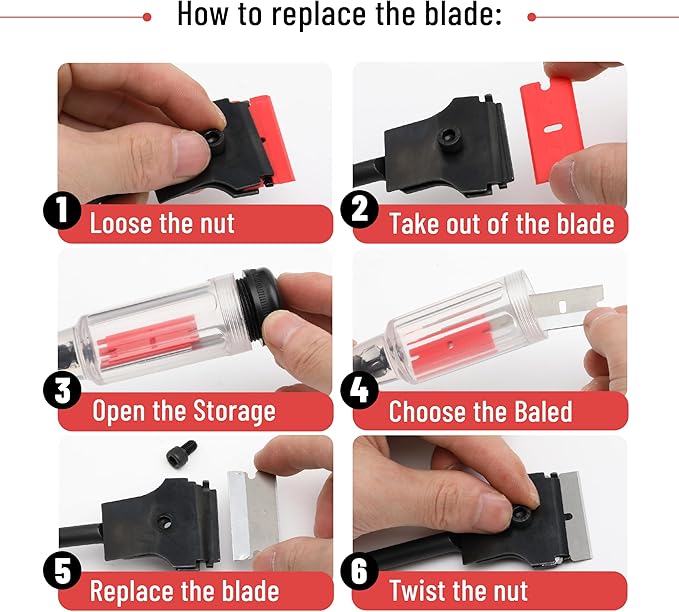 How to replace the blade:

1 Loose the nut

2 Take out of the blade

3 Open the Storage

4 Choose the Baled

5 Replace the blade

6 Twist the nut