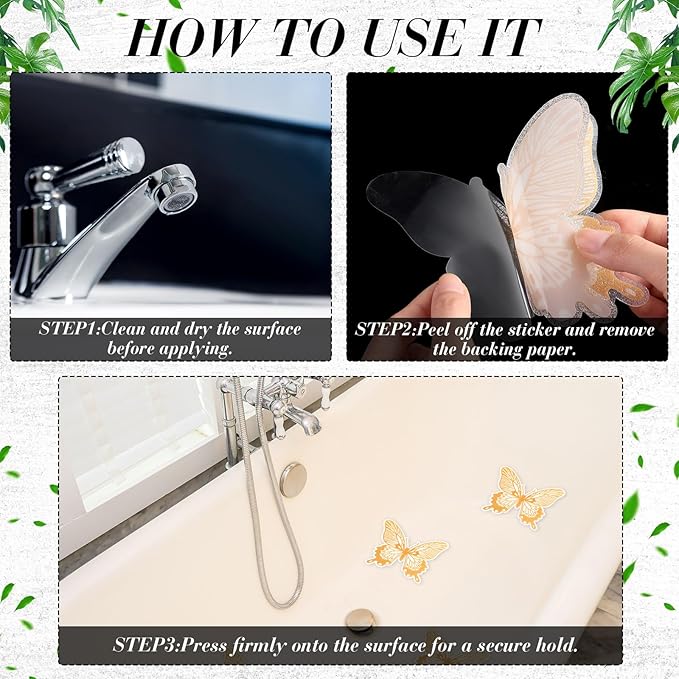 HOW TO USE IT

STEP1:Clean and dry the surface before applying.

STEP2:Peel off the sticker and remove the backing paper.

STEP3:Press firmly onto the surface for a secure hold.