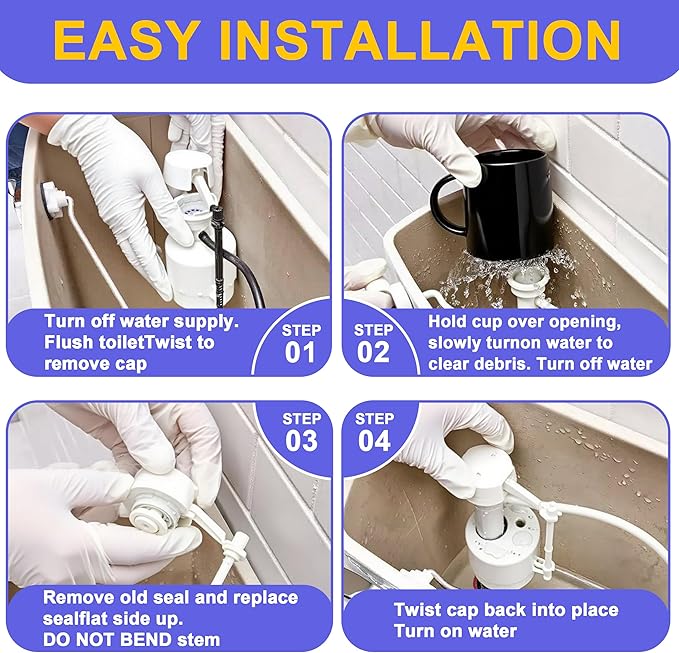 EASY INSTALLATION

Turn off water supply. Flush toiletTwist to remove cap

STEP 01

STEP 02

Hold cup over opening, slowly turnon water to clear debris. Turn off water

STEP 03

Remove old seal and replace sealflat side up. DO NOT BEND stem

STEP 04

Twist cap back into place Turn on water